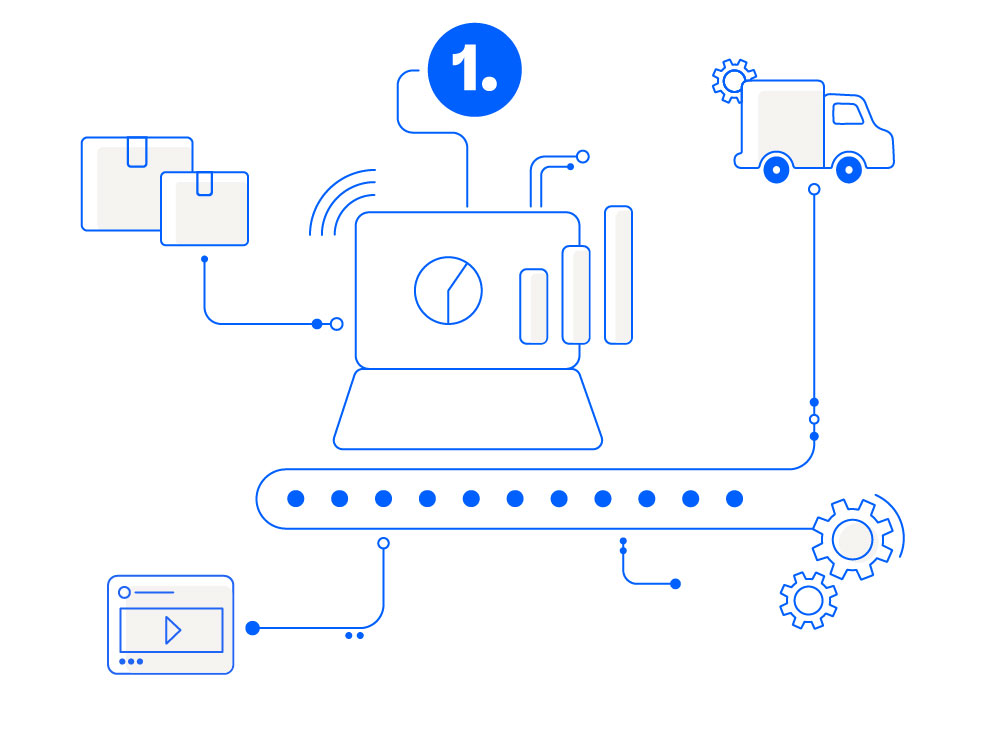 1.